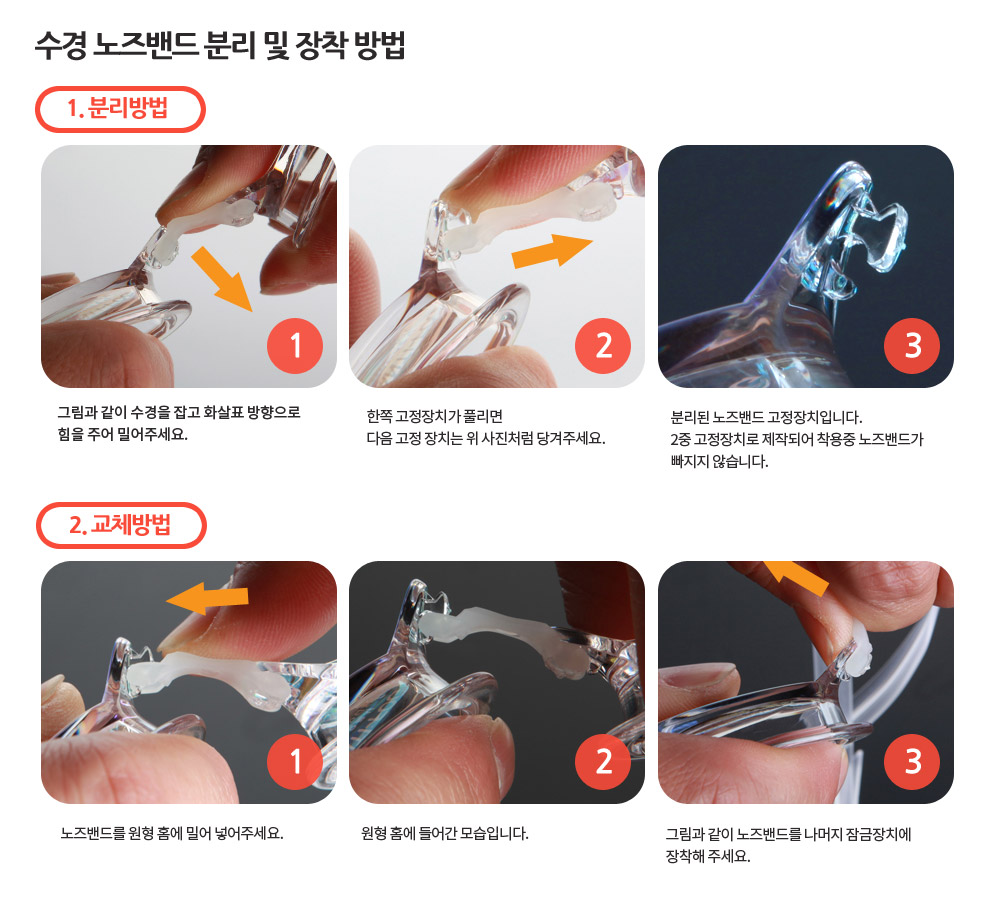 수경 노즈밴드 분리 및 장착 방법

1. 분리방법

1

그림과 같이 수경을 잡고 화살표 방향으로 힘을 주어 밀어주세요.

2

한쪽 고정장치가 풀리면
다음 고정 장치는 위 사진처럼 당겨주세요.

3

분리된 노즈밴드 고정장치입니다.
2중 고정장치로 제작되어 착용중 노즈밴드가 빠지지 않습니다.

2. 교체방법

1

노즈밴드를 원형 홈에 밀어 넣어주세요.

2

원형 홈에 들어간 모습입니다.

3

그림과 같이 노즈밴드를 나머지 잠금장치에 장착해 주세요.