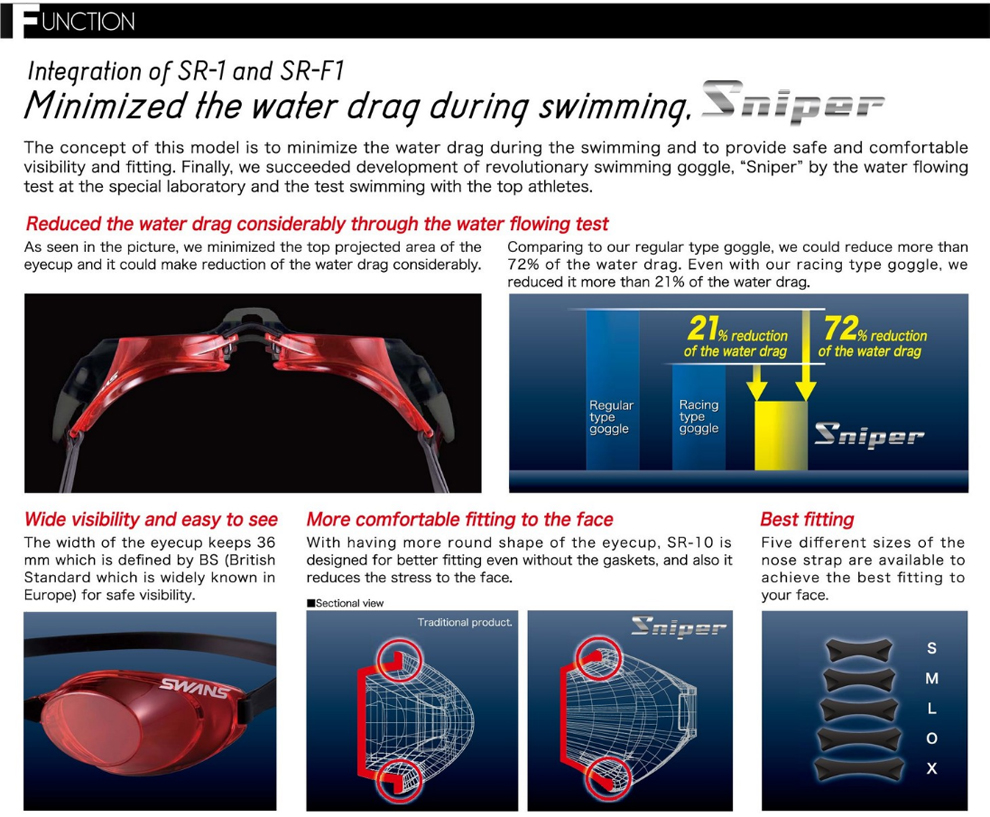 FUNCTION

Integration of SR-1 and SR-F1
Minimized the water drag during swimming, Sniper

The concept of this model is to minimize the water drag during the swimming and to provide safe and comfortable visibility and fitting. Finally, we succeeded development of revolutionary swimming goggle, "Sniper" by the water flowing test at the special laboratory and the test swimming with the top athletes.

Reduced the water drag considerably through the water flowing test

As seen in the picture, we minimized the top projected area of the eyecup and it could make reduction of the water drag considerably.

Comparing to our regular type goggle, we could reduce more than 72% of the water drag. Even with our racing type goggle, we reduced it more than 21% of the water drag.

21% reduction of the water drag
72% reduction of the water drag
Regular type goggle
Racing type goggle
Sniper

Wide visibility and easy to see

The width of the eyecup keeps 36 mm which is defined by BS (British Standard which is widely known in Europe) for safe visibility.

SWANS

More comfortable fitting to the face

With having more round shape of the eyecup, SR-10 is designed for better fitting even without the gaskets, and also it reduces the stress to the face.

■Sectional view

Traditional product.

Sniper

Best fitting

Five different sizes of the nose strap are available to achieve the best fitting to your face.

S
M
L
O
X